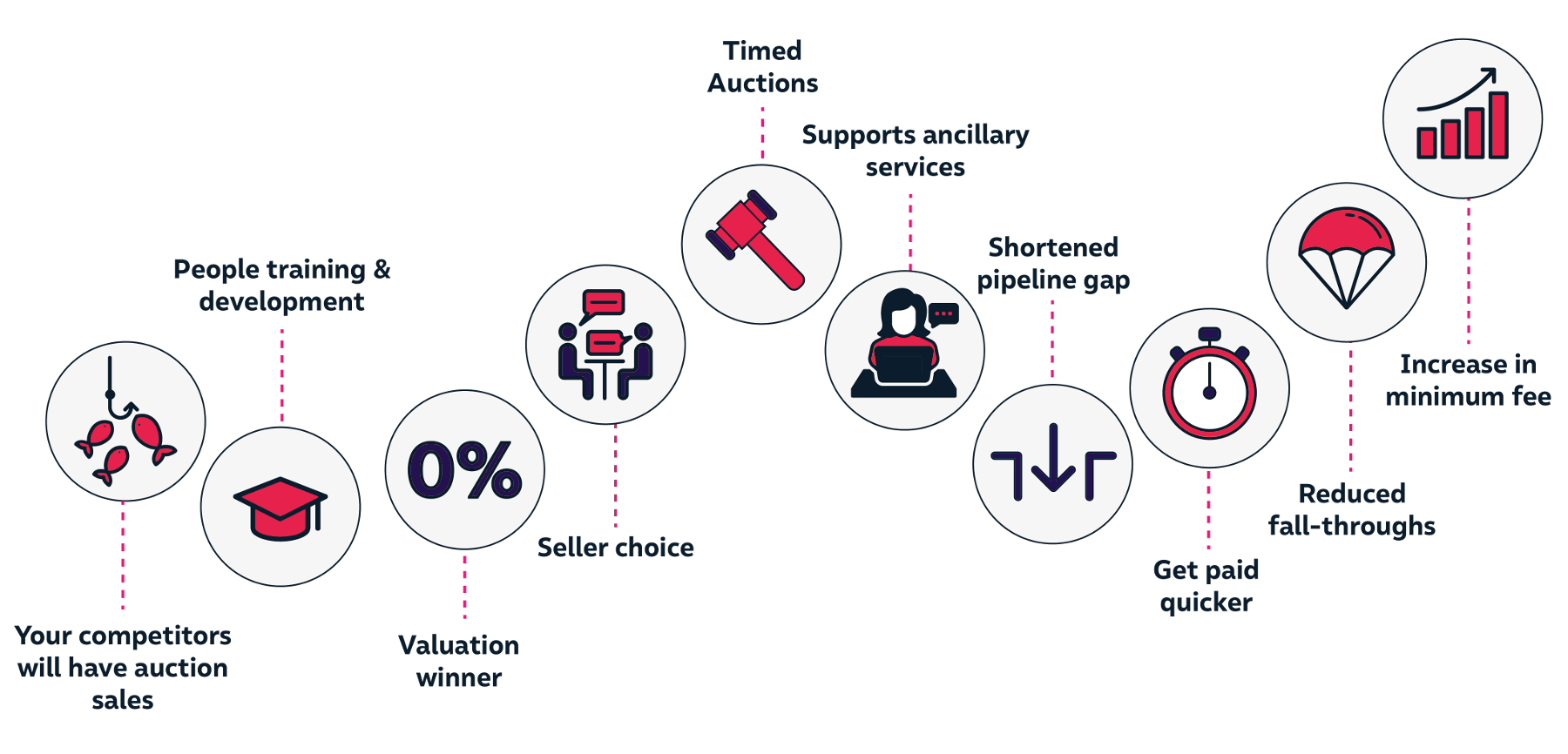 Your competitors will have auction sales

People training & development

0%

Valuation winner

Seller choice

Timed Auctions

Supports ancillary services

Shortened pipeline gap

Get paid quicker

Reduced fall-throughs

Increase in minimum fee