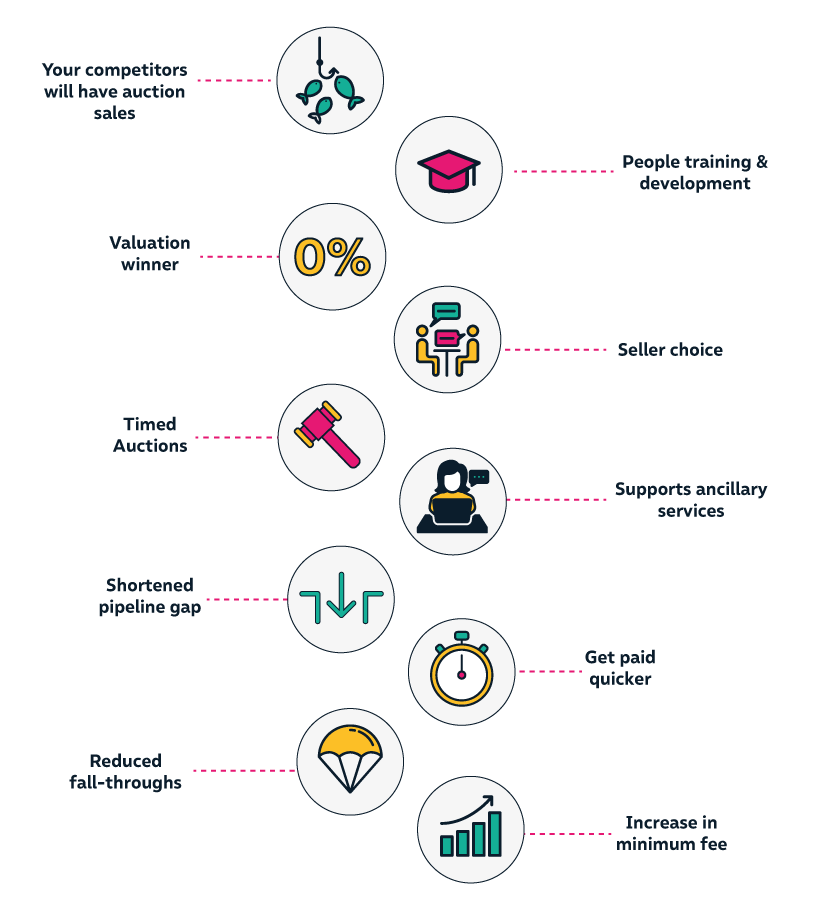 Your competitors will have auction sales

People training & development

Valuation winner

0%

Seller choice

Timed Auctions

Supports ancillary services

Shortened pipeline gap

Get paid quicker

Reduced fall-throughs

Increase in minimum fee