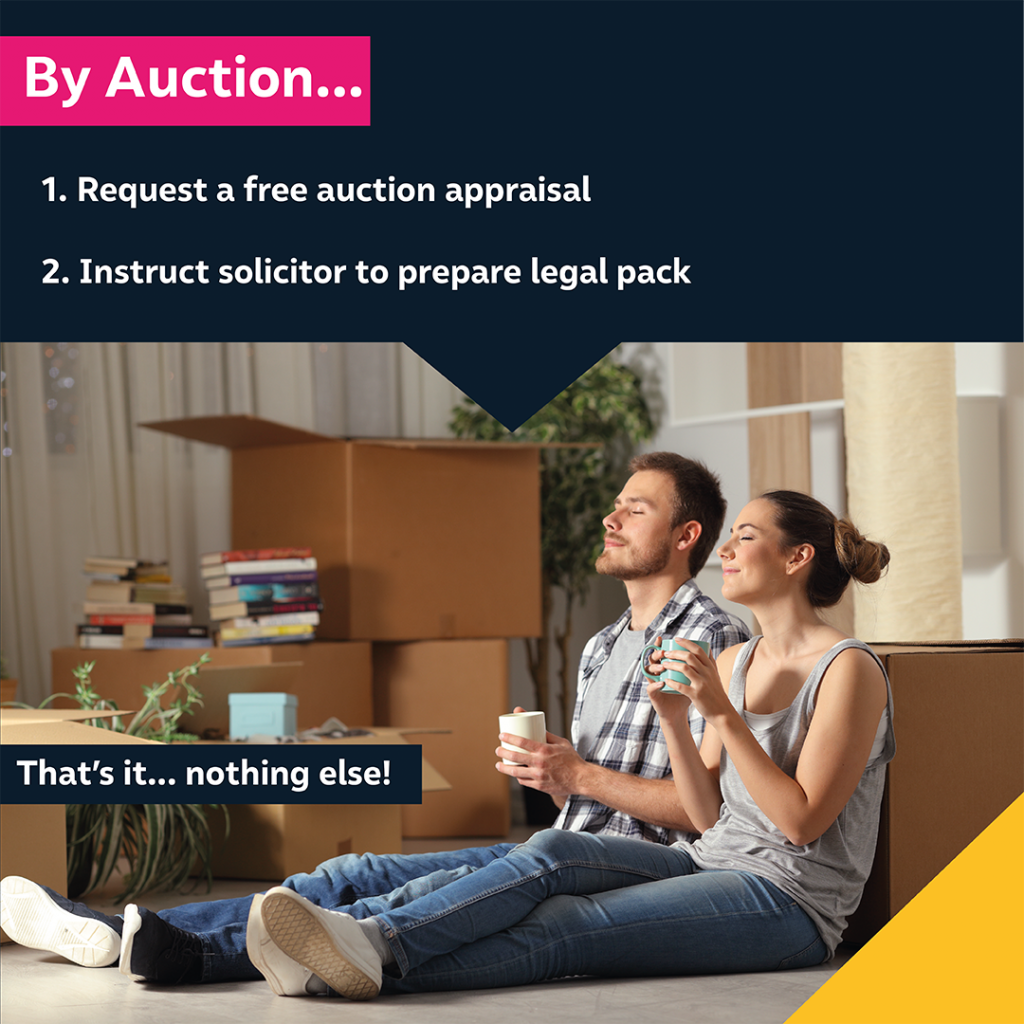 By Auction...

1. Request a free auction appraisal

2. Instruct solicitor to prepare legal pack

That's it... nothing else!