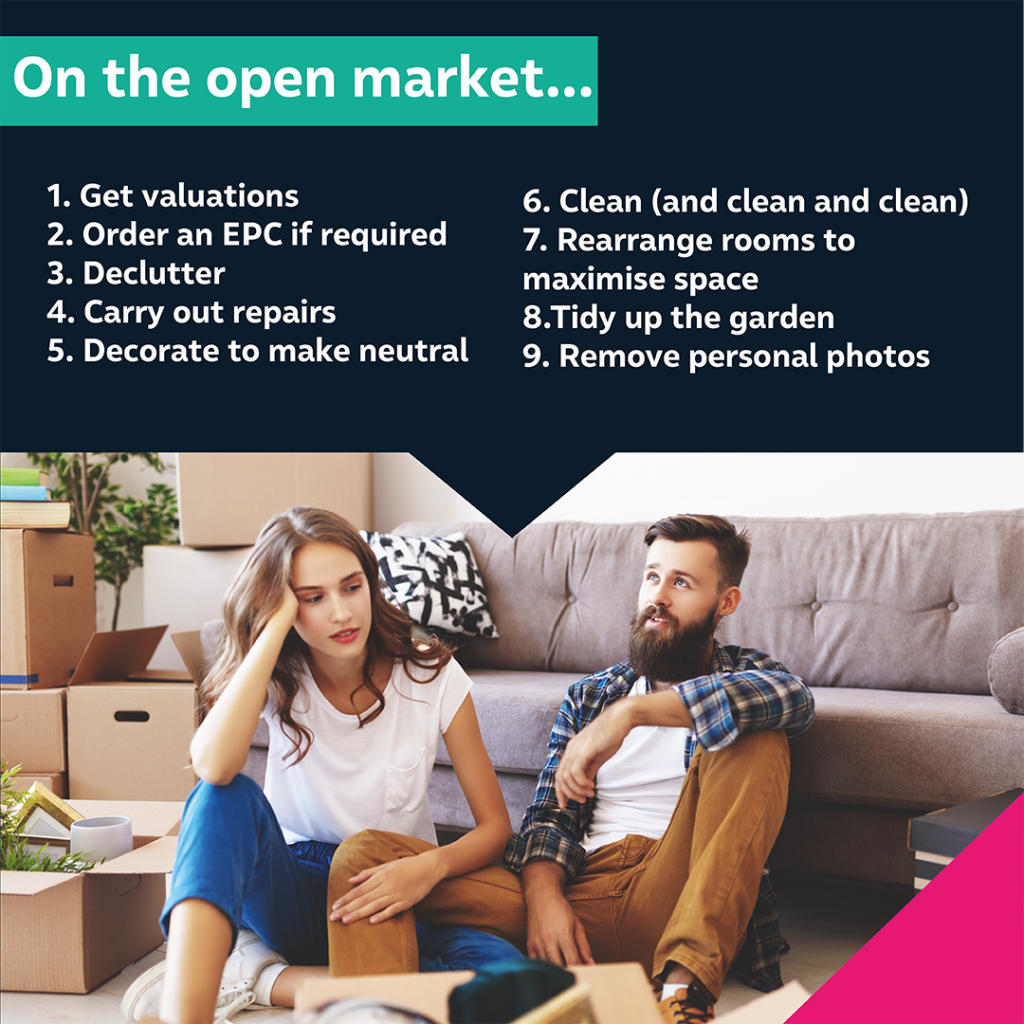 On the open market...

1. Get valuations
2. Order an EPC if required
3. Declutter
4. Carry out repairs
5. Decorate to make neutral

6. Clean (and clean and clean)
7. Rearrange rooms to maximise space
8.Tidy up the garden
9. Remove personal photos