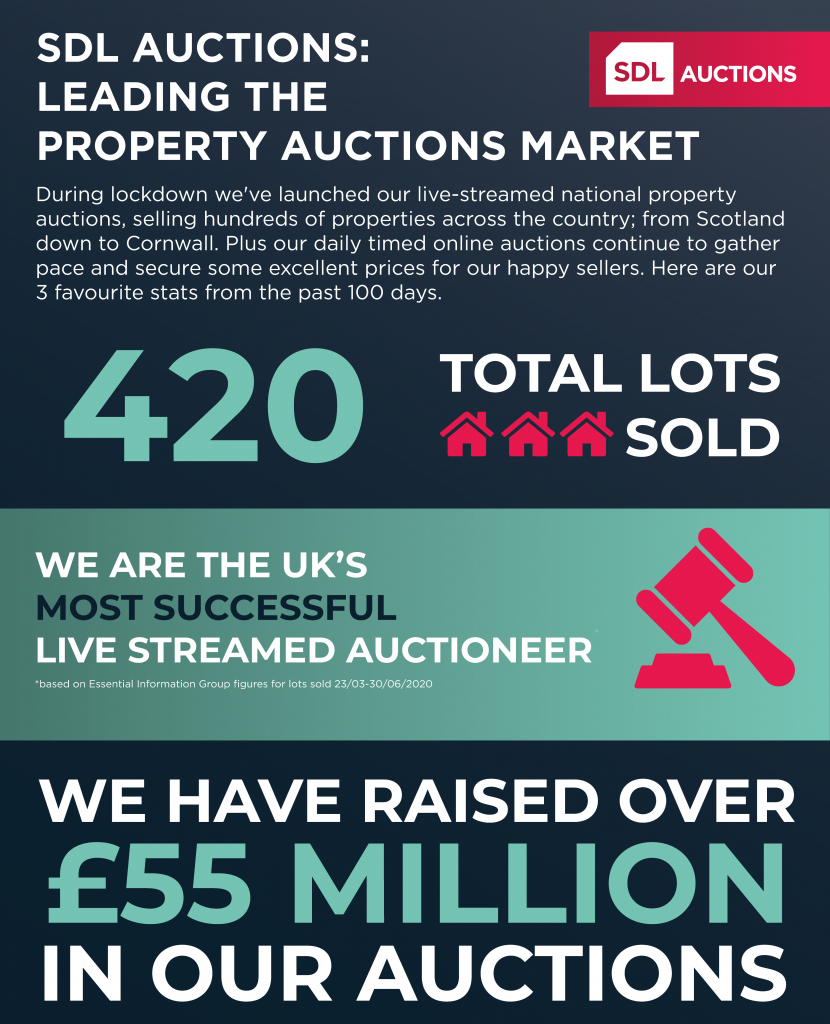 SDL AUCTIONS: LEADING THE PROPERTY AUCTIONS MARKET

SDL AUCTIONS

During lockdown we've launched our live-streamed national property auctions, selling hundreds of properties across the country; from Scotland down to Cornwall. Plus our daily timed online auctions continue to gather pace and secure some excellent prices for our happy sellers. Here are our 3 favourite stats from the past 100 days.

420 TOTAL LOTS SOLD

WE ARE THE UK'S MOST SUCCESSFUL LIVE STREAMED AUCTIONEER*

*based on Essential Information Group figures for lots sold 23/03-30/06/2020

WE HAVE RAISED OVER £55 MILLION IN OUR AUCTIONS